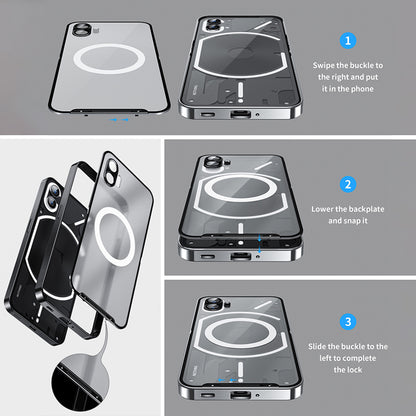 1

Swipe the buckle to the right and put it in the phone

2

Lower the backplate and snap it

3

Slide the buckle to the left to complete the lock