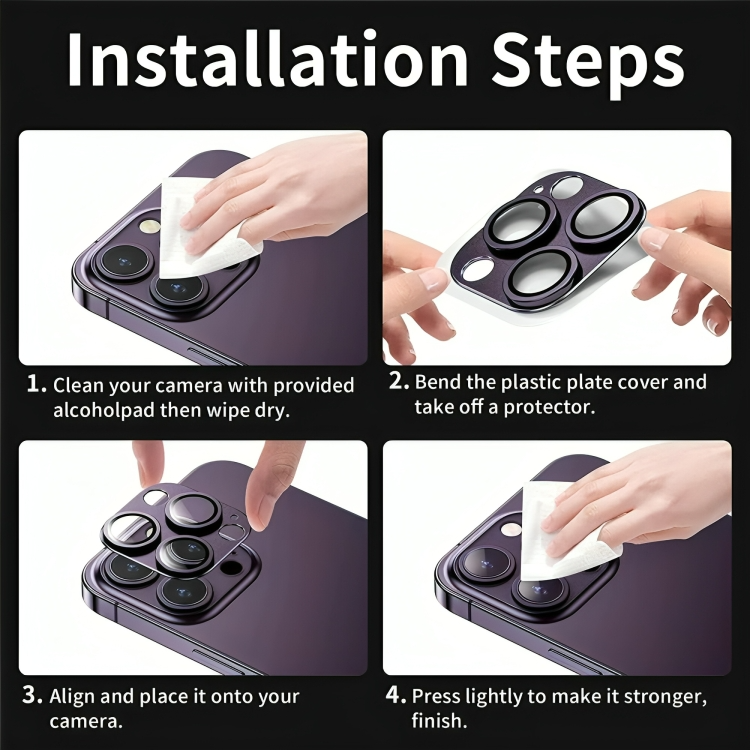 Installation Steps

1. Clean your camera with provided alcoholpad then wipe dry.

2. Bend the plastic plate cover and take off a protector.

3. Align and place it onto your camera.

4. Press lightly to make it stronger, finish.