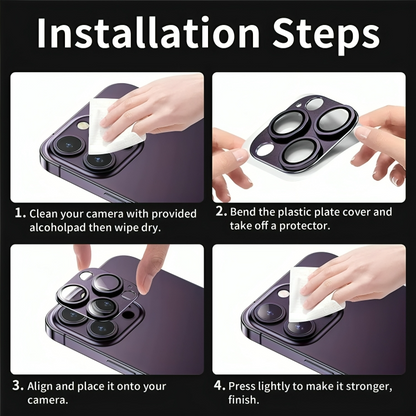 Installation Steps

1. Clean your camera with provided alcoholpad then wipe dry.

2. Bend the plastic plate cover and take off a protector.

3. Align and place it onto your camera.

4. Press lightly to make it stronger, finish.