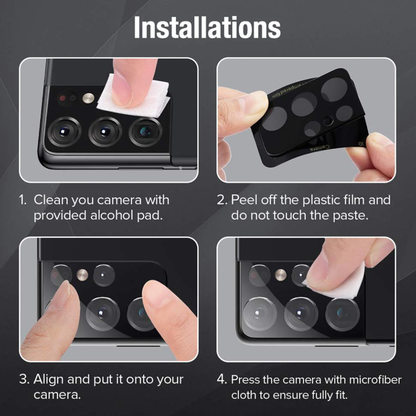 Installations

1. Clean you camera with provided alcohol pad.

2. Peel off the plastic film and do not touch the paste.

3. Align and put it onto your camera.

4. Press the camera with microfiber cloth to ensure fully fit.