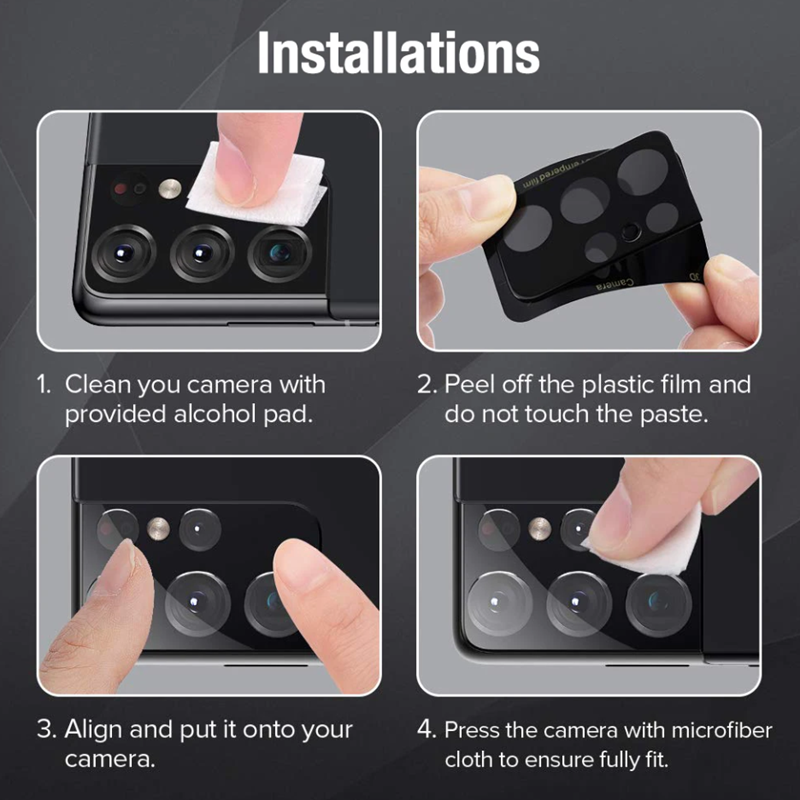 Installations

tempered film

Camera

1. Clean you camera with provided alcohol pad.

2. Peel off the plastic film and do not touch the paste.

3. Align and put it onto your camera.

4. Press the camera with microfiber cloth to ensure fully fit.