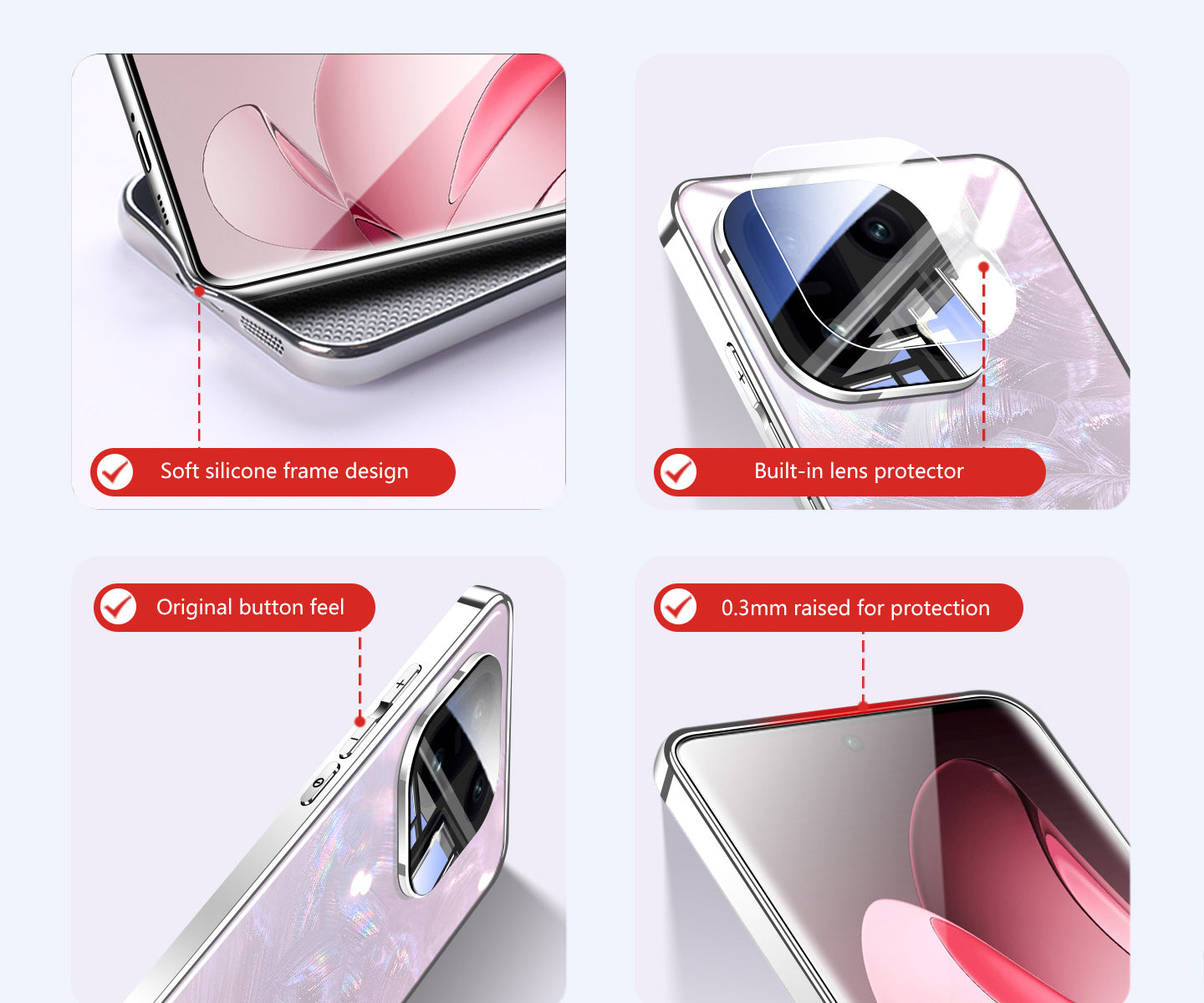 Soft silicone frame design

Built-in lens protector

Original button feel

0.3mm raised for protection