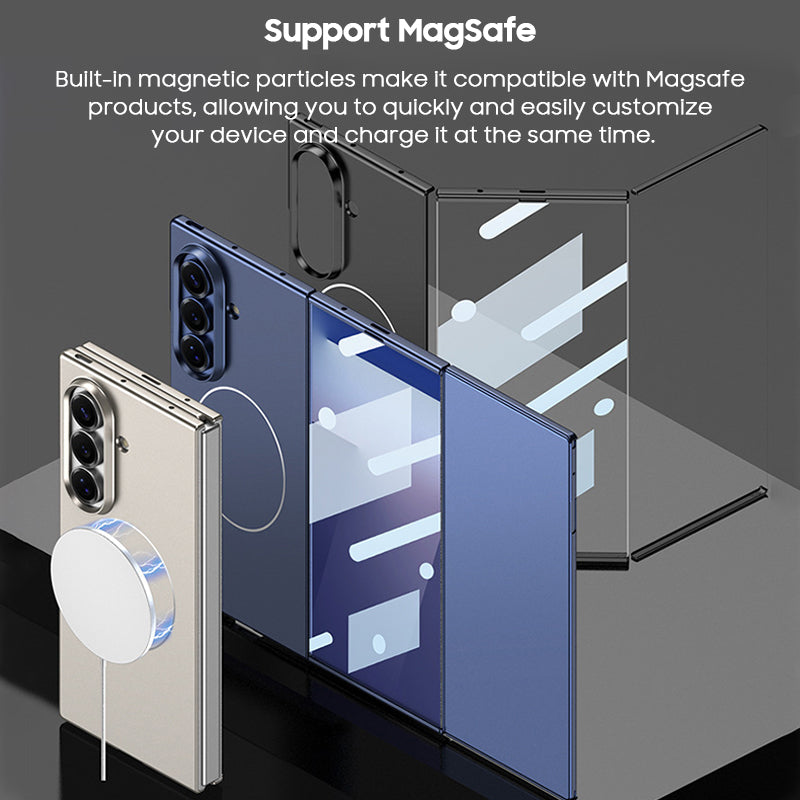 Support MagSafe

Built-in magnetic particles make it compatible with Magsafe products, allowing you to quickly and easily customize your device and charge it at the same time.